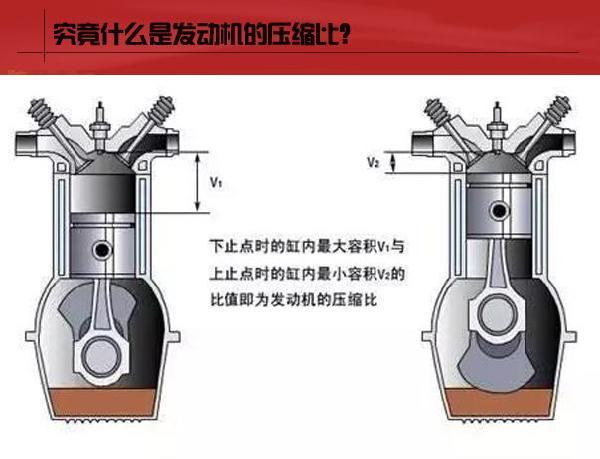 究竟什么是发动机的压缩比?

$V_1$

$V_2$

下止点时的缸内最大容积$V_1$与上止点时的缸内最小容积$V_2$的比值即为发动机的压缩比