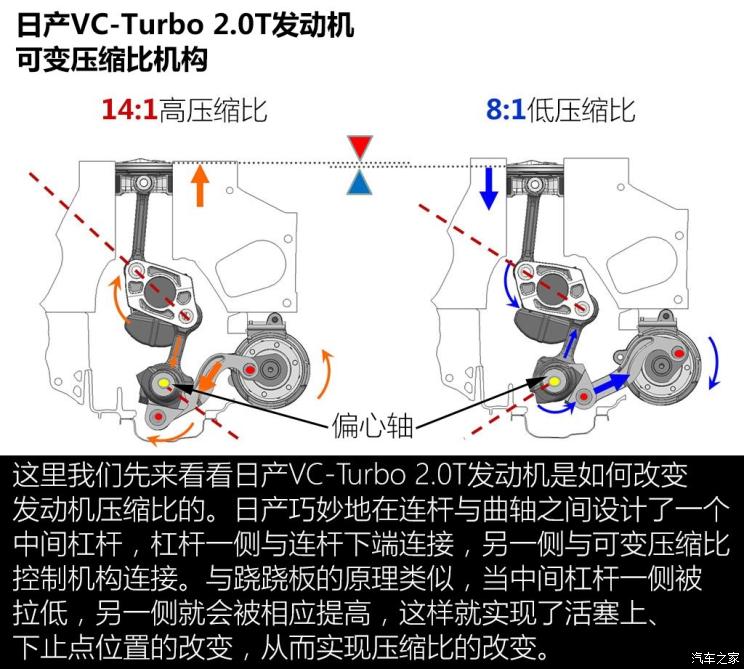 日产VC-Turbo 2.0T发动机
可变压缩比机构

14:1高压缩比

8:1低压缩比

偏心轴

这里我们先来看看日产VC-Turbo 2.0T发动机是如何改变发动机压缩比的。日产巧妙地在连杆与曲轴之间设计了一个中间杠杆，杠杆一侧与连杆下端连接，另一侧与可变压缩比控制机构连接。与跷跷板的原理类似，当中间杠杆一侧被拉低，另一侧就会被相应提高，这样就实现了活塞上、下止点位置的改变，从而实现压缩比的改变。

汽车之家